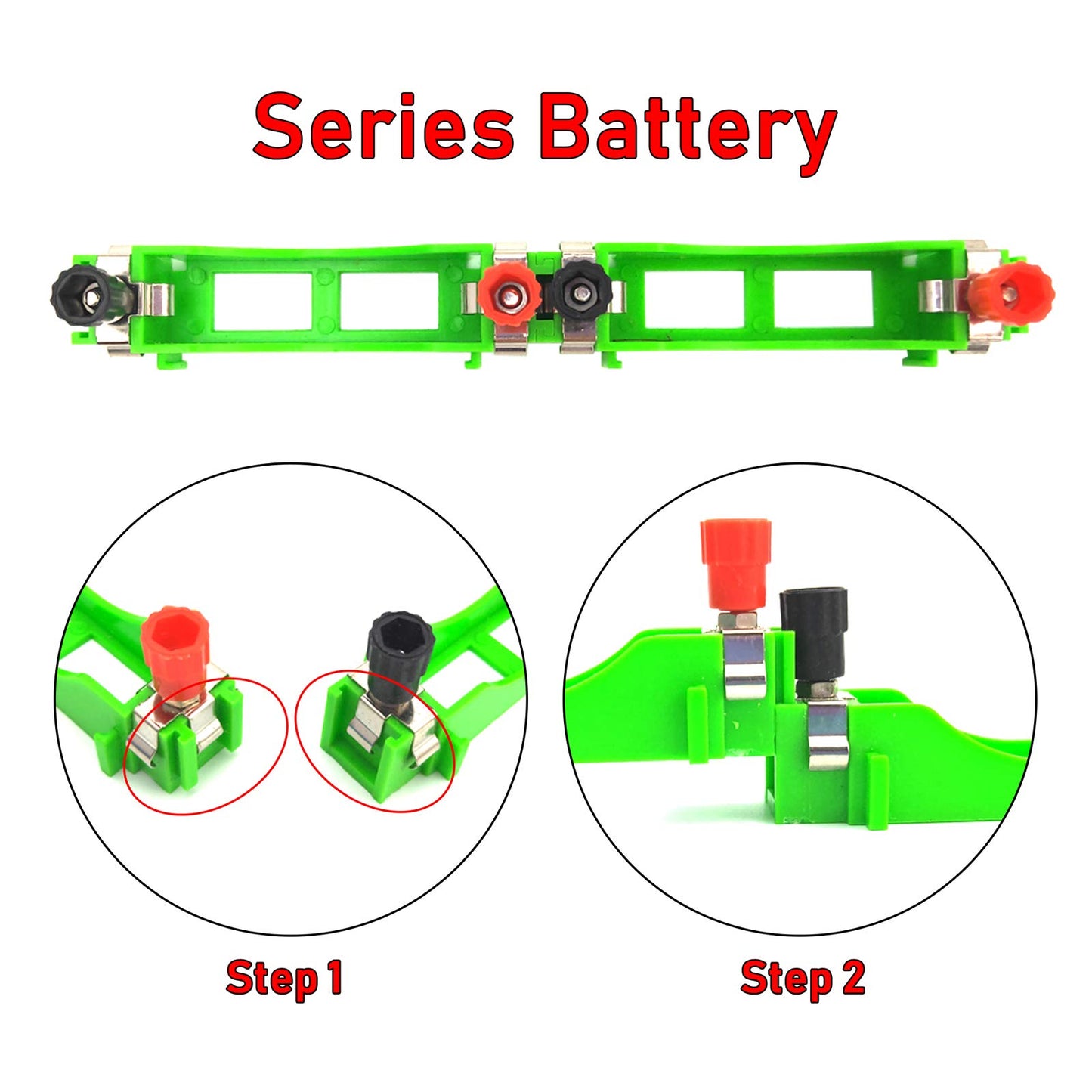 Series Battery

Step 1

Step 2